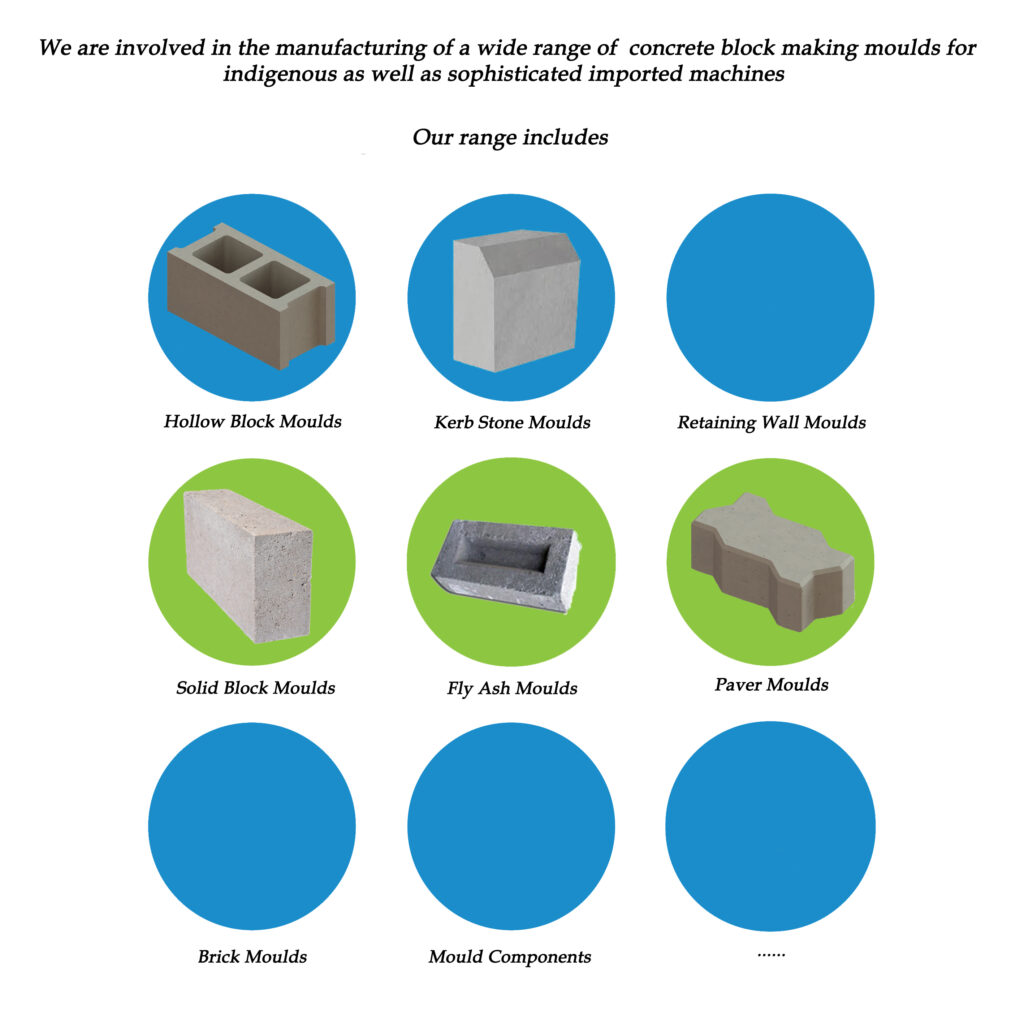 We are involved in the manufacturing of a wide range of concrete block making moulds for indigenous as well as sophisticated imported machines

Our range includes

Hollow Block Moulds

Kerb Stone Moulds

Retaining Wall Moulds

Solid Block Moulds

Fly Ash Moulds

Paver Moulds

Brick Moulds

Mould Components

......